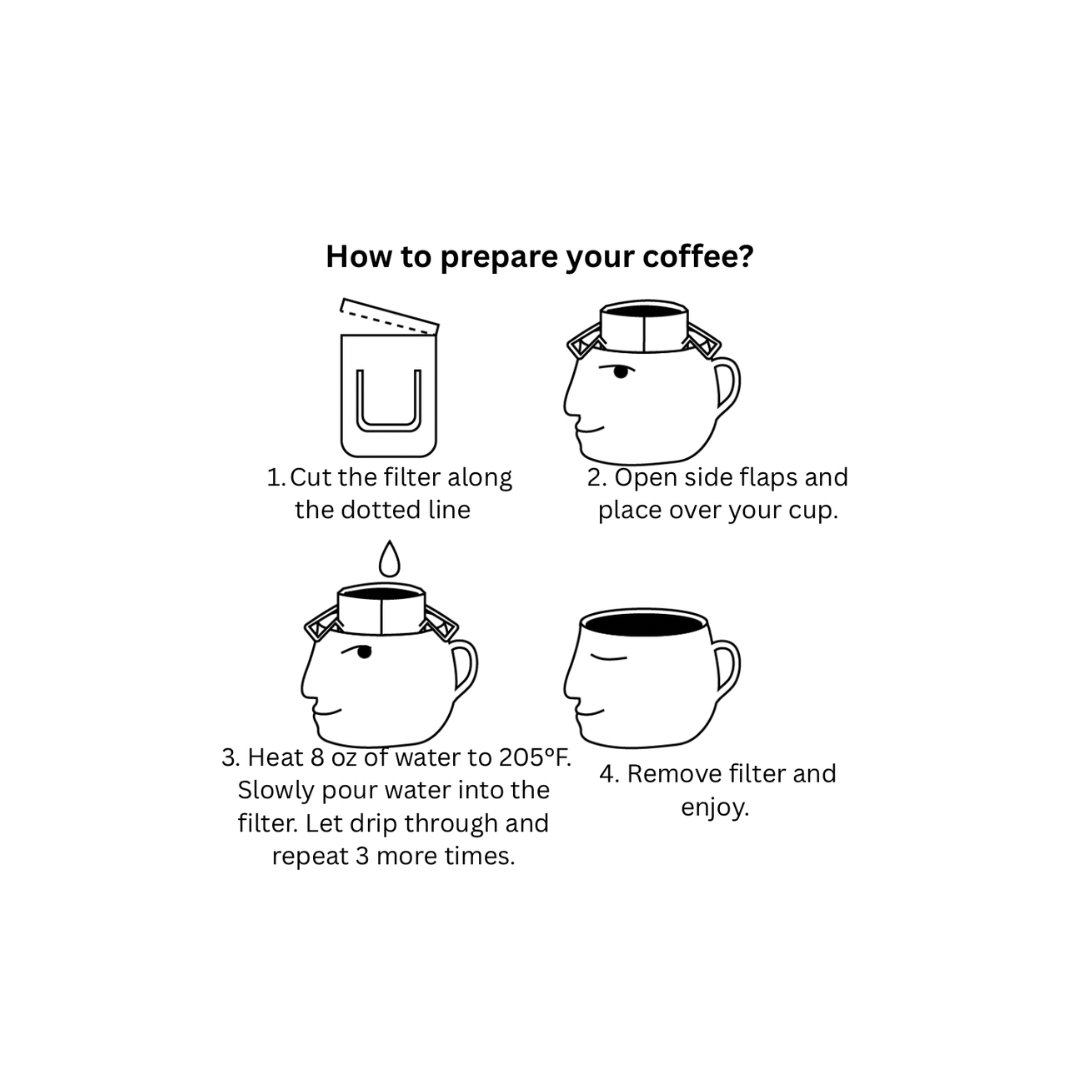 How to prepare your coffee?

1. Cut the filter along the dotted line

2. Open side flaps and place over your cup.

3. Heat 8 oz of water to 205°F. Slowly pour water into the filter. Let drip through and repeat 3 more times.

4. Remove filter and enjoy.