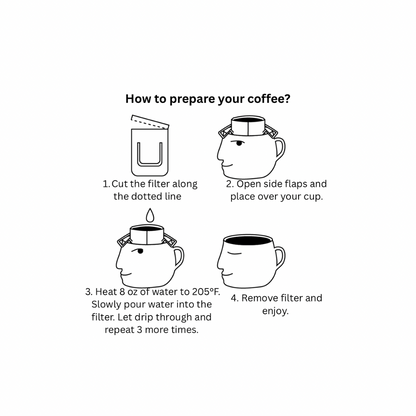 How to prepare your coffee?

1. Cut the filter along the dotted line

2. Open side flaps and place over your cup.

3. Heat 8 oz of water to 205ºF. Slowly pour water into the filter. Let drip through and repeat 3 more times.

4. Remove filter and enjoy.